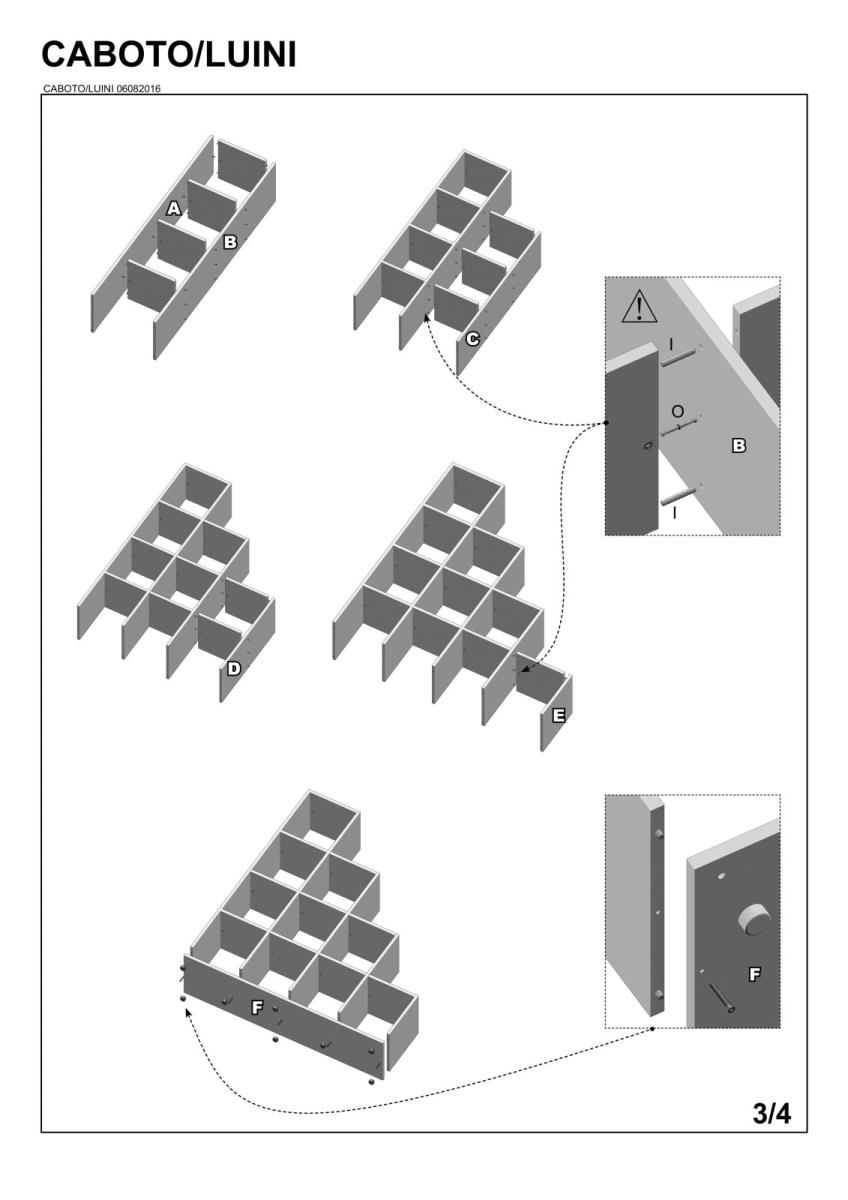 CABOTO/LUINI

CABOTO/LUINI 06082016

A

B

C

I

O

B

I

D

E

F

F

3/4