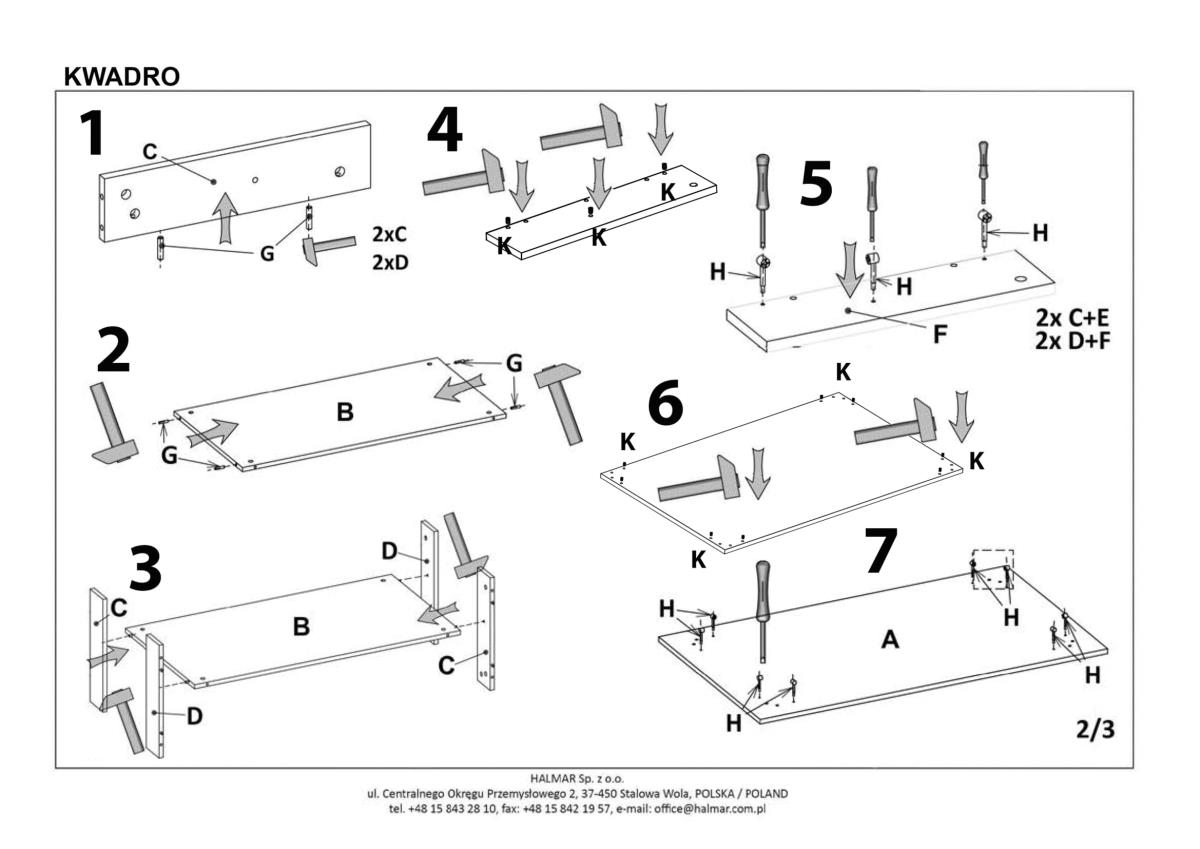 KWADRO

1

C

G

2xC
2xD

4

K

K

K

5

H

H

H

F

2x C+E
2x D+F

2

G

B

G

6

K

K

K

K

3

D

C

B

C

D

7

H

H

A

H

H

2/3

HALMAR Sp. z o.o.
ul. Centralnego Okręgu Przemysłowego 2, 37-450 Stalowa Wola, POLSKA / POLAND
tel. +48 15 843 28 10, fax: +48 15 842 19 57, e-mail: office@halmar.com.pl